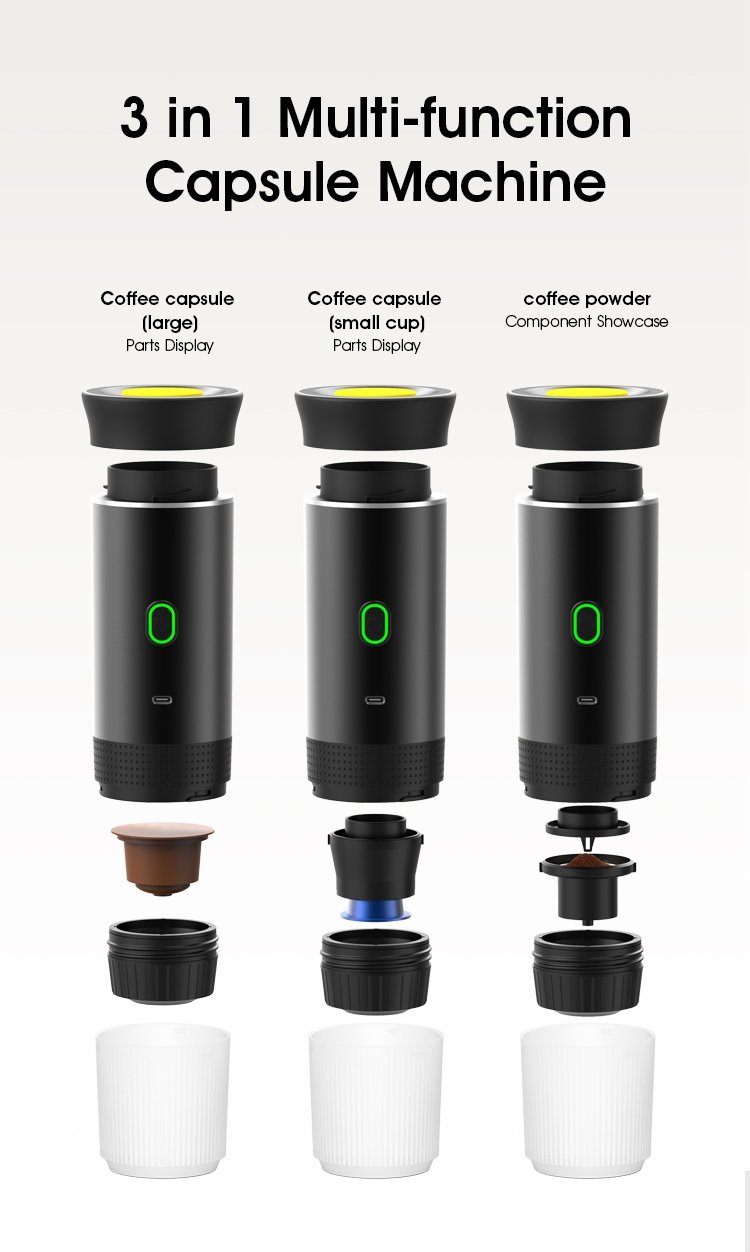 3 in 1 Multi-function Capsule Machine

Coffee capsule (large)
Parts Display

Coffee capsule (small cup)
Parts Display

coffee powder
Component Showcase