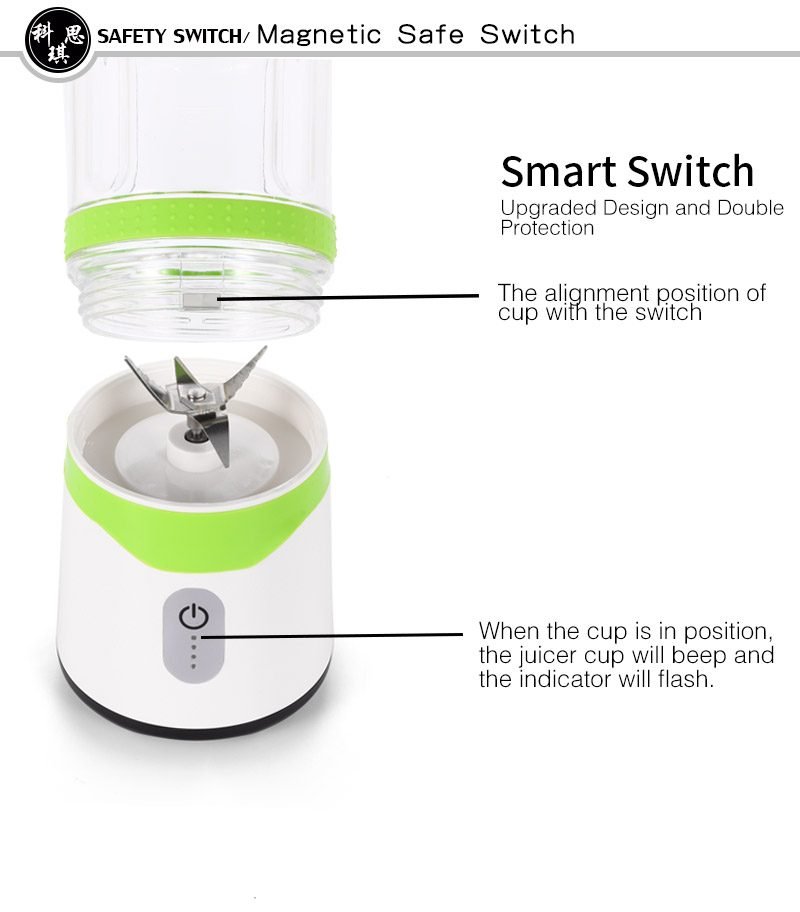 科思琪

SAFETY SWITCH/ Magnetic Safe Switch

Smart Switch

Upgraded Design and Double Protection

The alignment position of cup with the switch

When the cup is in position, the juicer cup will beep and the indicator will flash.