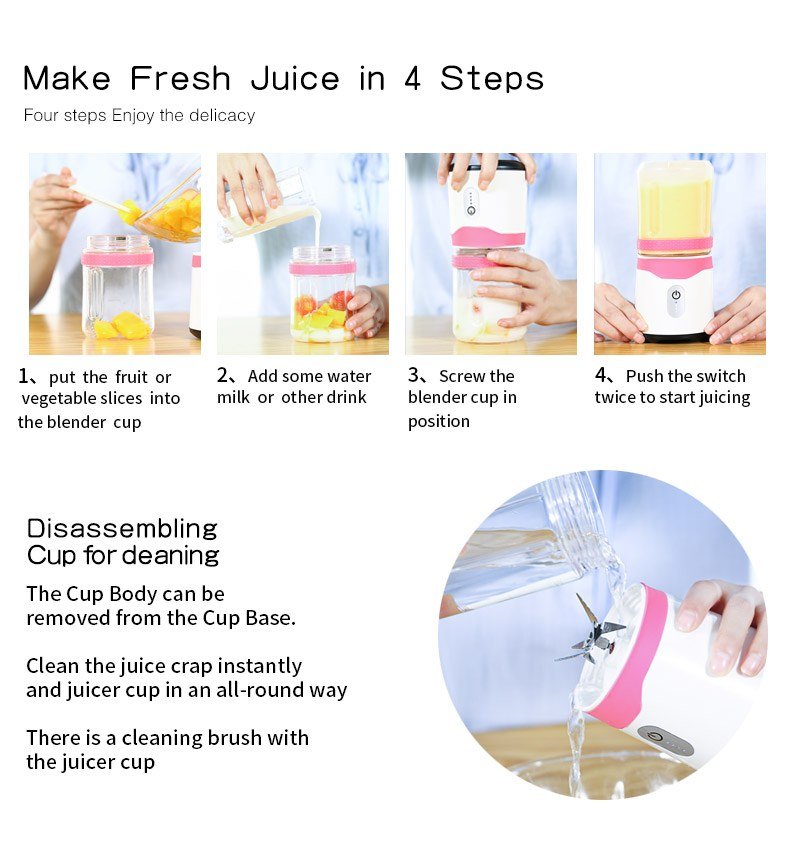 Make Fresh Juice in 4 Steps

Four steps Enjoy the delicacy

1、put the fruit or vegetable slices into the blender cup

2、Add some water milk or other drink

3、Screw the blender cup in position

4、Push the switch twice to start juicing

Disassembling Cup for deaning

The Cup Body can be removed from the Cup Base.

Clean the juice crap instantly and juicer cup in an all-round way

There is a cleaning brush with the juicer cup