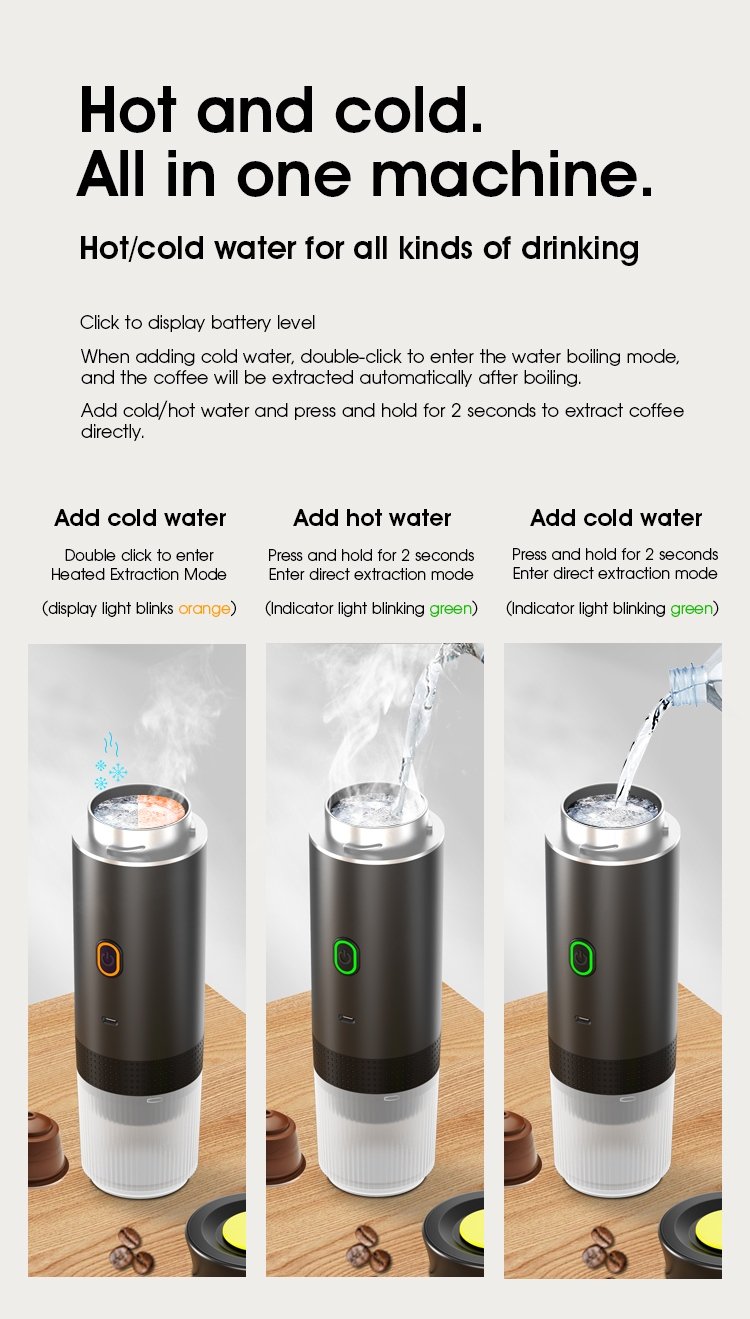 Hot and cold.
All in one machine.

Hot/cold water for all kinds of drinking

Click to display battery level

When adding cold water, double-click to enter the water boiling mode, and the coffee will be extracted automatically after boiling.

Add cold/hot water and press and hold for 2 seconds to extract coffee directly.

Add cold water

Double click to enter Heated Extraction Mode

(display light blinks orange)

Add hot water

Press and hold for 2 seconds Enter direct extraction mode

(Indicator light blinking green)

Add cold water

Press and hold for 2 seconds Enter direct extraction mode

(Indicator light blinking green)