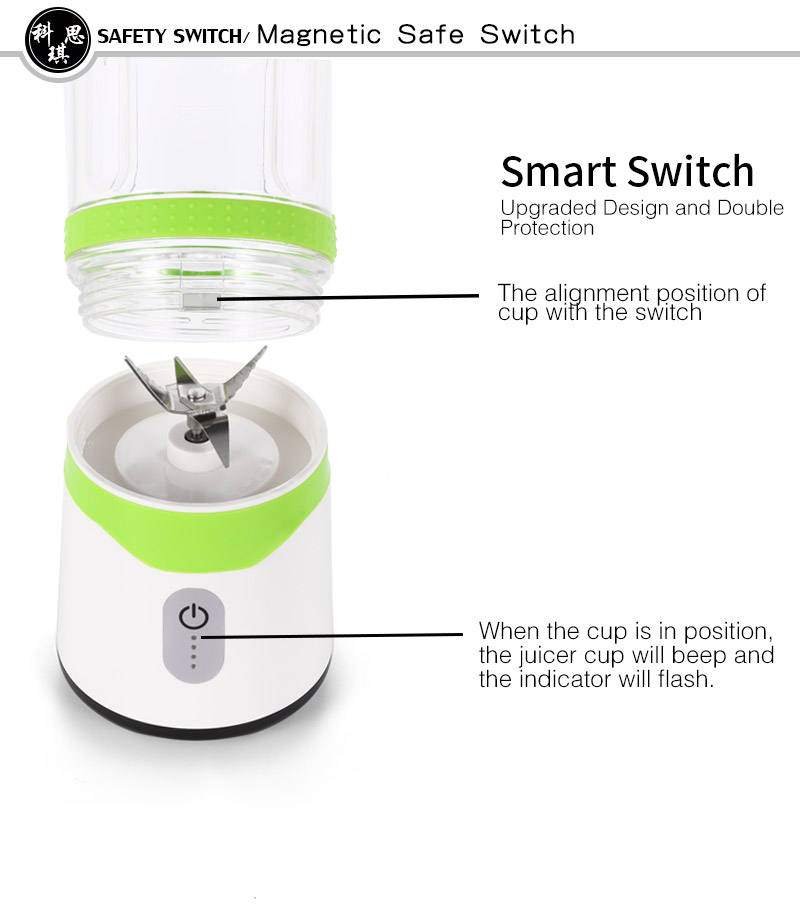 科思琪 SAFETY SWITCH/ Magnetic Safe Switch

Smart Switch
Upgraded Design and Double Protection

The alignment position of cup with the switch

When the cup is in position, the juicer cup will beep and the indicator will flash.